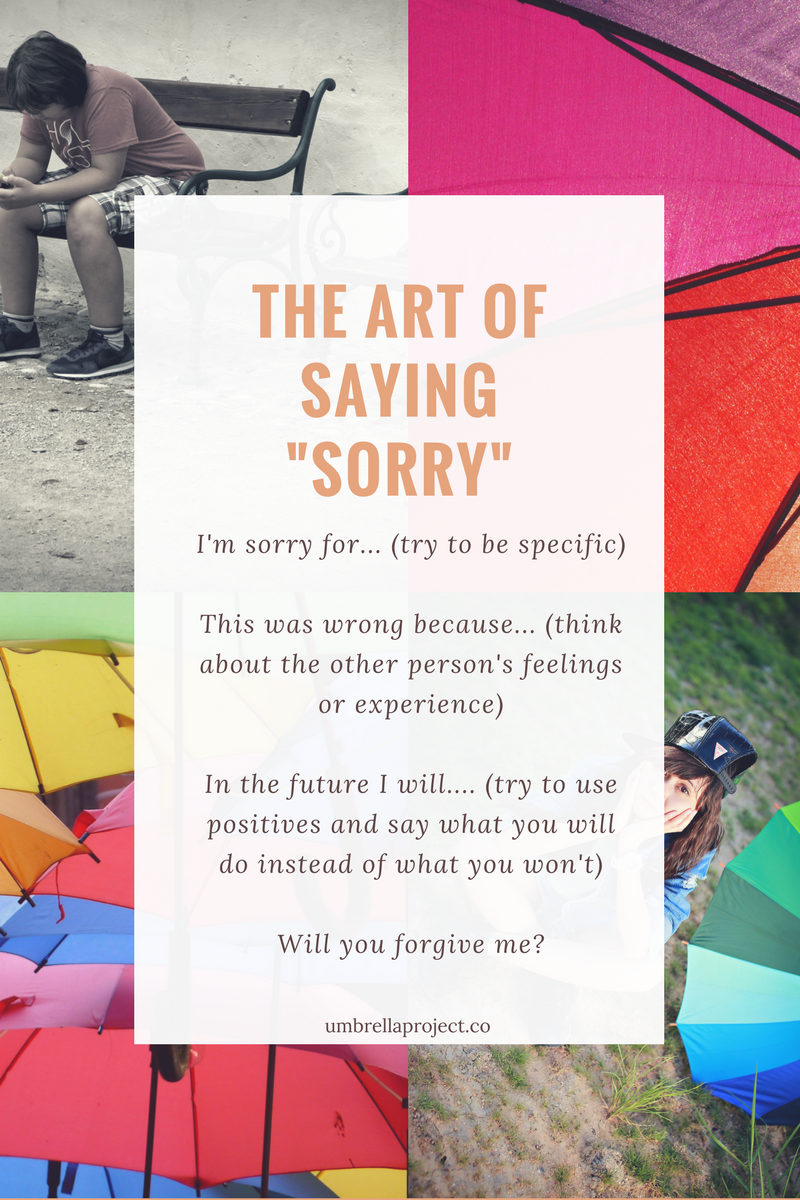 THE ART OF SAYING "SORRY"

I'm sorry for... (try to be specific)

This was wrong because... (think about the other person's feelings or experience)

In the future I will.... (try to use positives and say what you will do instead of what you won't)

Will you forgive me?

umbrellaproject.co