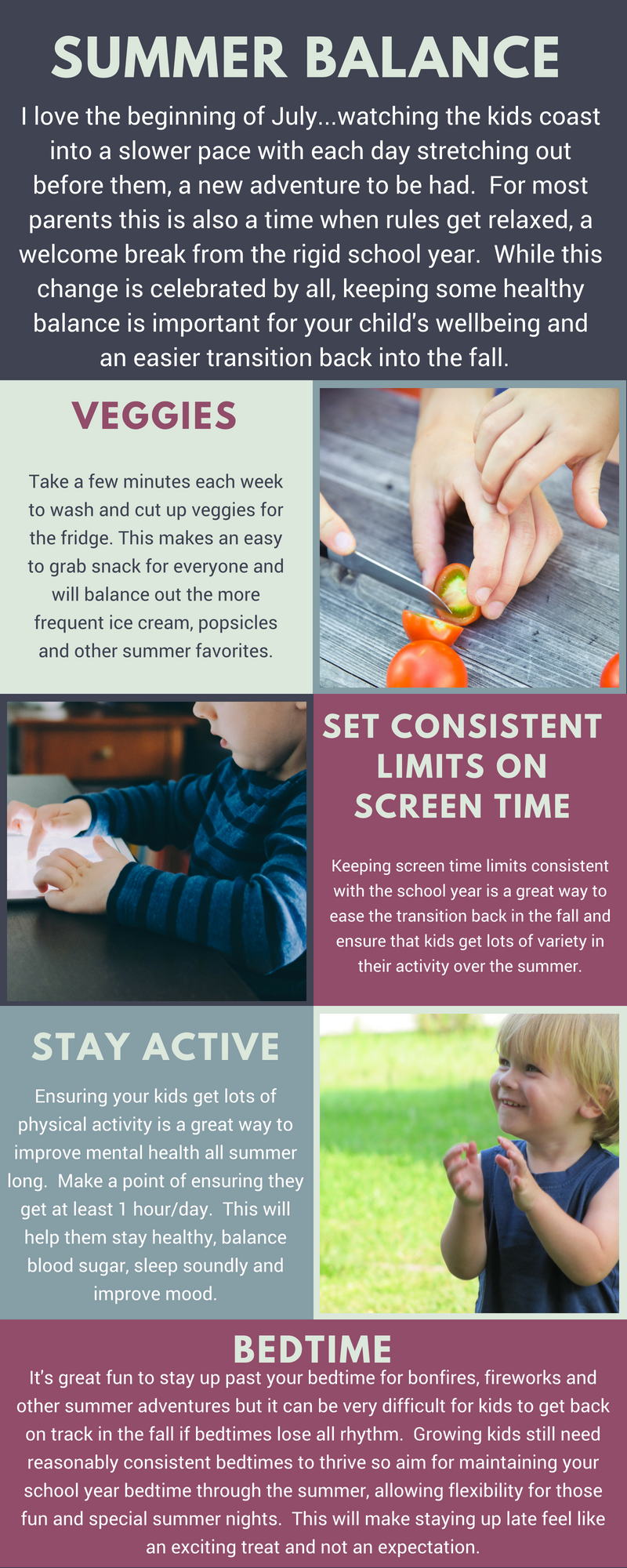 SUMMER BALANCE

I love the beginning of July...watching the kids coast into a slower pace with each day stretching out before them, a new adventure to be had. For most parents this is also a time when rules get relaxed, a welcome break from the rigid school year. While this change is celebrated by all, keeping some healthy balance is important for your child's wellbeing and an easier transition back into the fall.

VEGGIES

Take a few minutes each week to wash and cut up veggies for the fridge. This makes an easy to grab snack for everyone and will balance out the more frequent ice cream, popsicles and other summer favorites.

SET CONSISTENT LIMITS ON SCREEN TIME

Keeping screen time limits consistent with the school year is a great way to ease the transition back in the fall and ensure that kids get lots of variety in their activity over the summer.

STAY ACTIVE

Ensuring your kids get lots of physical activity is a great way to improve mental health all summer long. Make a point of ensuring they get at least 1 hour/day. This will help them stay healthy, balance blood sugar, sleep soundly and improve mood.

BEDTIME

It's great fun to stay up past your bedtime for bonfires, fireworks and other summer adventures but it can be very difficult for kids to get back on track in the fall if bedtimes lose all rhythm. Growing kids still need reasonably consistent bedtimes to thrive so aim for maintaining your school year bedtime through the summer, allowing flexibility for those fun and special summer nights. This will make staying up late feel like an exciting treat and not an expectation.